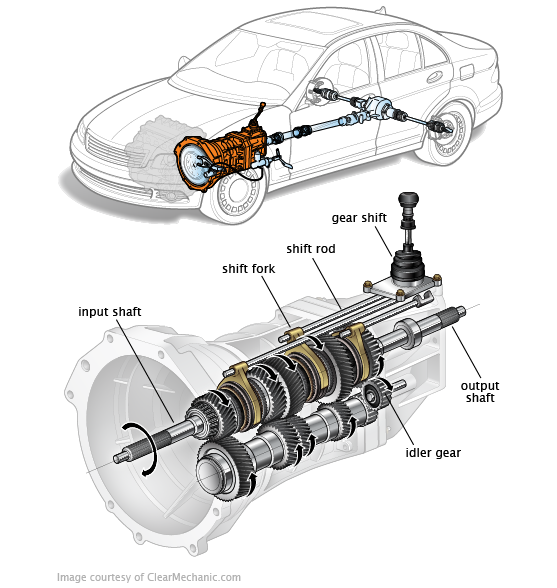 gear shift

shift rod

shift fork

input shaft

output shaft

idler gear

Image courtesy of ClearMechanic.com